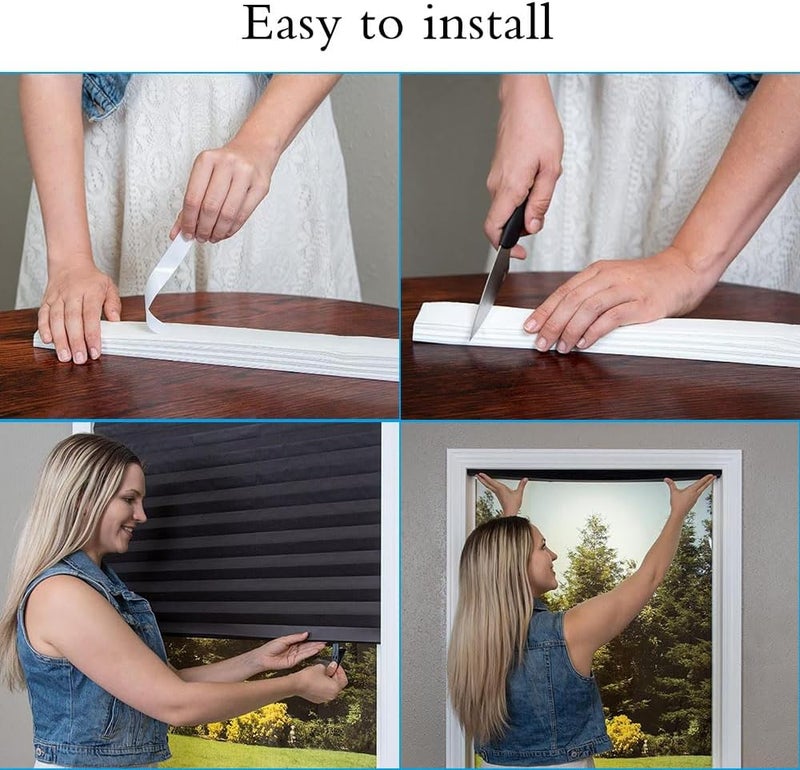 Easy to install